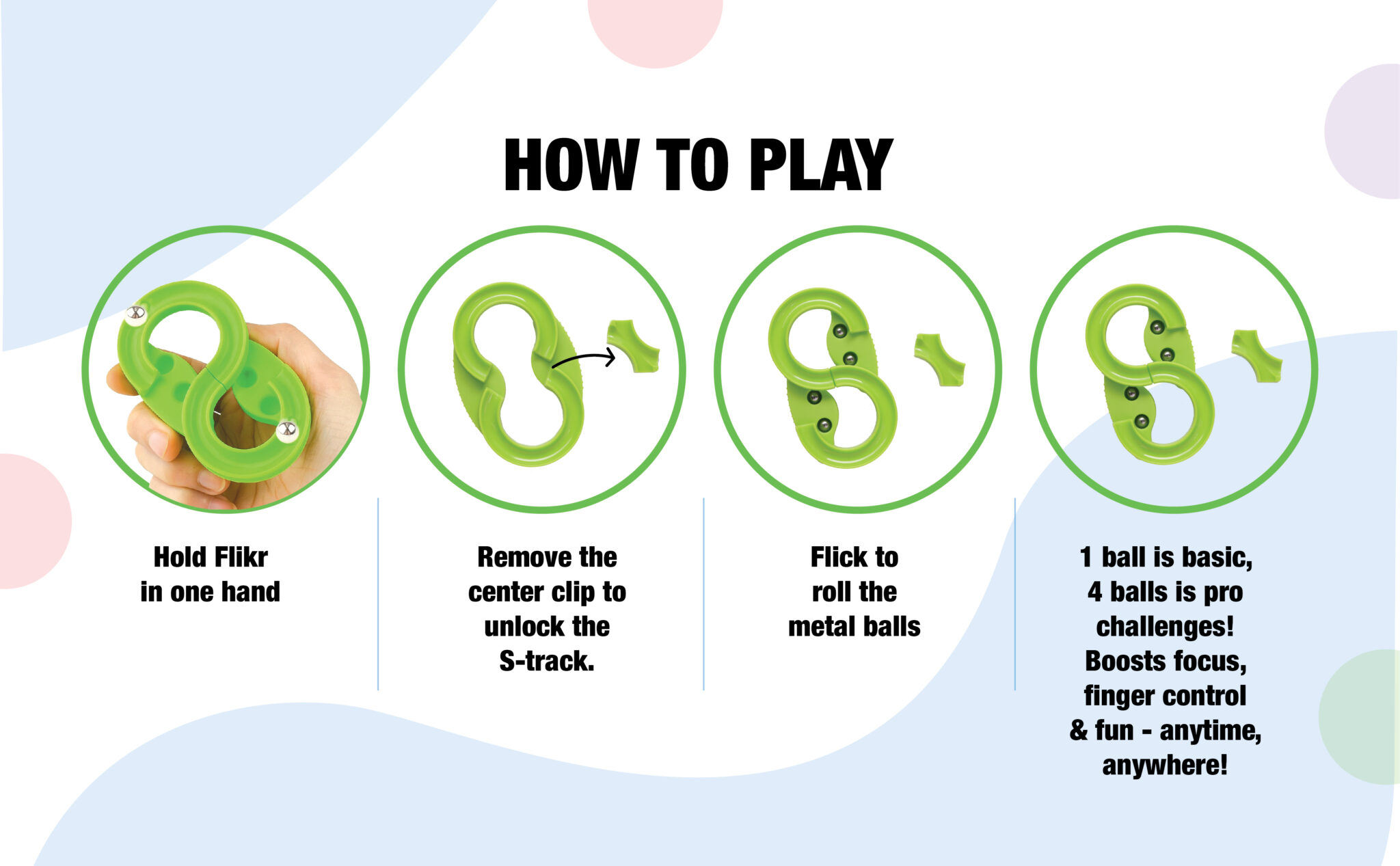 HOW TO PLAY

Hold Flikr in one hand

Remove the center clip to unlock the S-track.

Flick to roll the metal balls

1 ball is basic, 4 balls is pro challenges! Boosts focus, finger control & fun - anytime, anywhere!